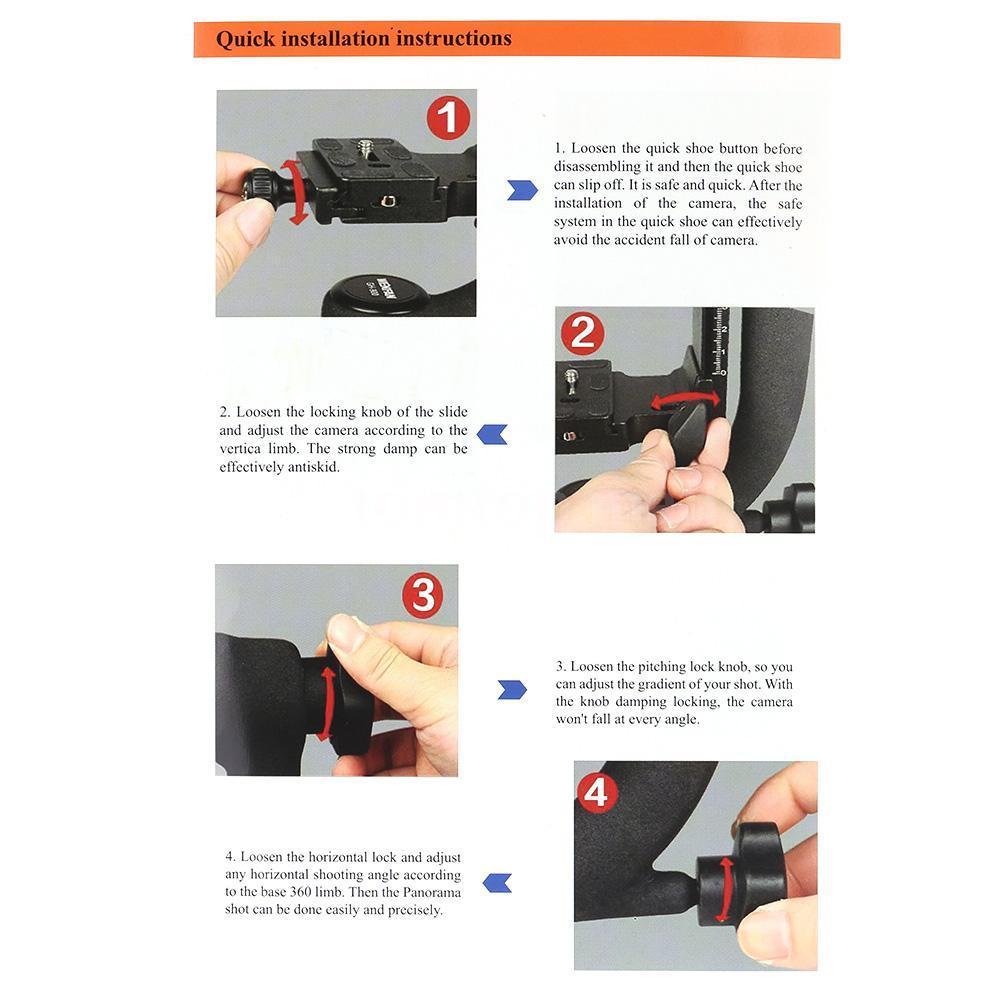 Quick installation instructions

1

1. Loosen the quick shoe button before disassembling it and then the quick shoe can slip off. It is safe and quick. After the installation of the camera, the safe system in the quick shoe can effectively avoid the accident fall of camera.

2

2. Loosen the locking knob of the slide and adjust the camera according to the vertica limb. The strong damp can be effectively antiskid.

3

3. Loosen the pitching lock knob, so you can adjust the gradient of your shot. With the knob damping locking, the camera won't fall at every angle.

4

4. Loosen the horizontal lock and adjust any horizontal shooting angle according to the base 360 limb. Then the Panorama shot can be done easily and precisely.