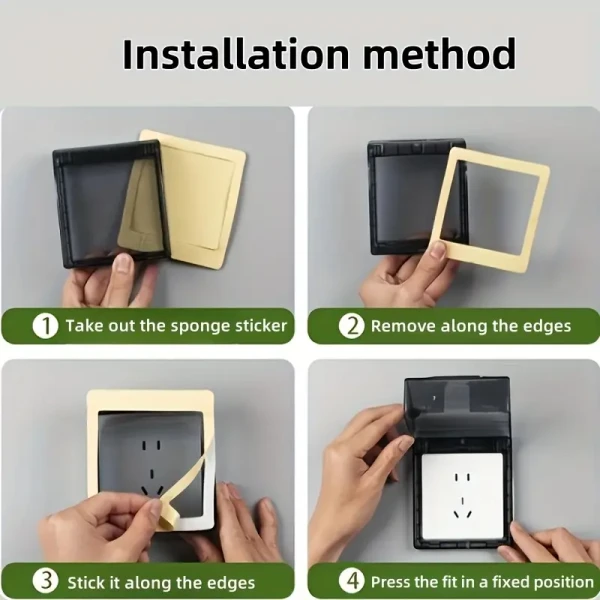 Installation method

1 Take out the sponge sticker

2 Remove along the edges

3 Stick it along the edges

4 Press the fit in a fixed position