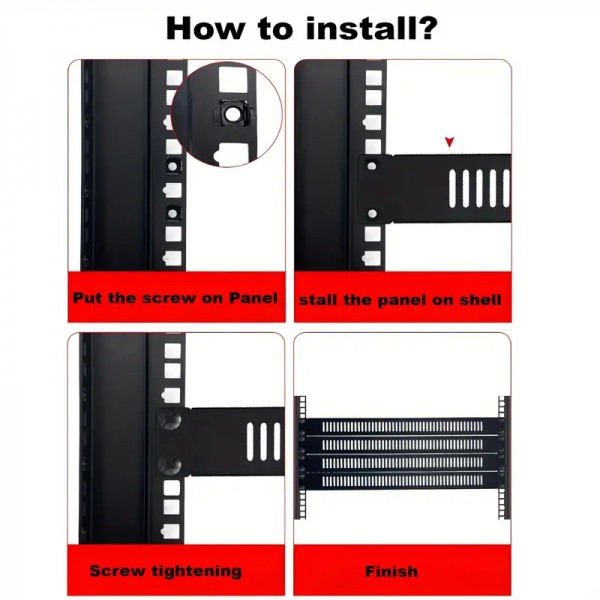 How to install?

Put the screw on Panel

stall the panel on shell

Screw tightening

Finish